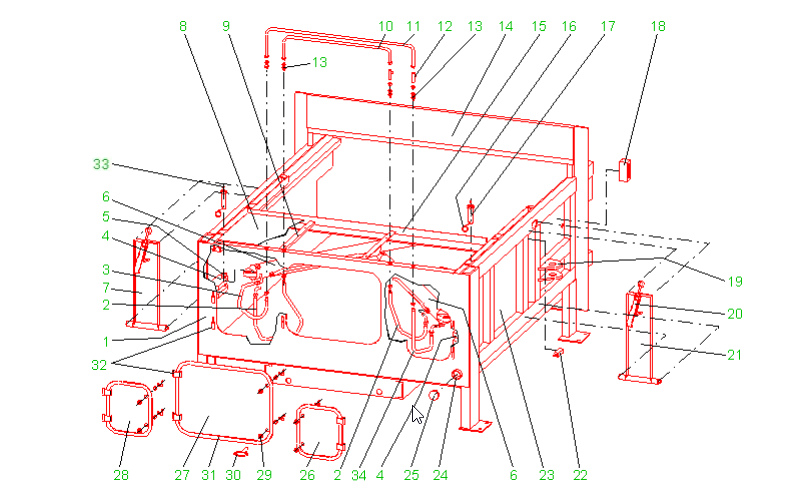 8 9 10 11 12 13 14 15 16 17 18
13
33
6
5
4
3
7
2
1
32
19
20
21
28 27 31 30 29 26 2 34 4 25 24 6 23 22