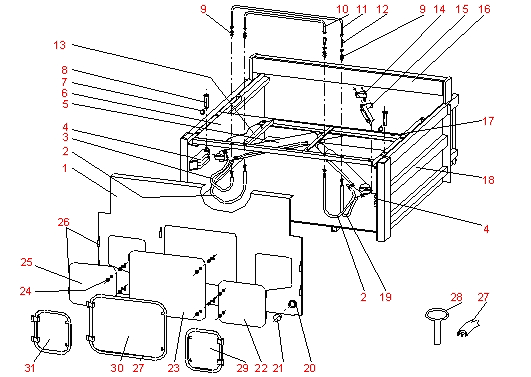 9
10 11 12
9 14 15 16
13
8
7
6
5
4
3
2
1
17
18
4
26
25
24
2 19
28 27
31 30 27 23 29 22 21 20