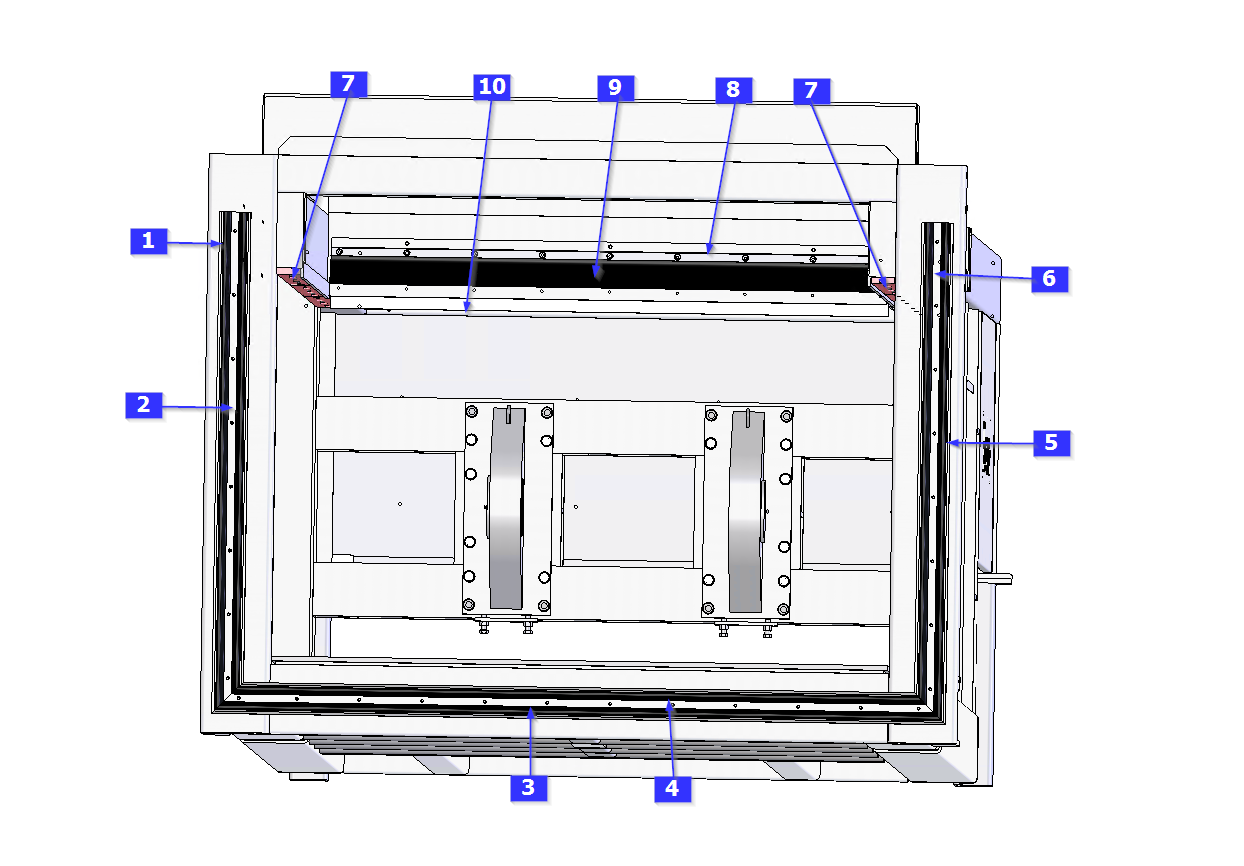 7
10
9
8
7
1
6
2
5
3
4